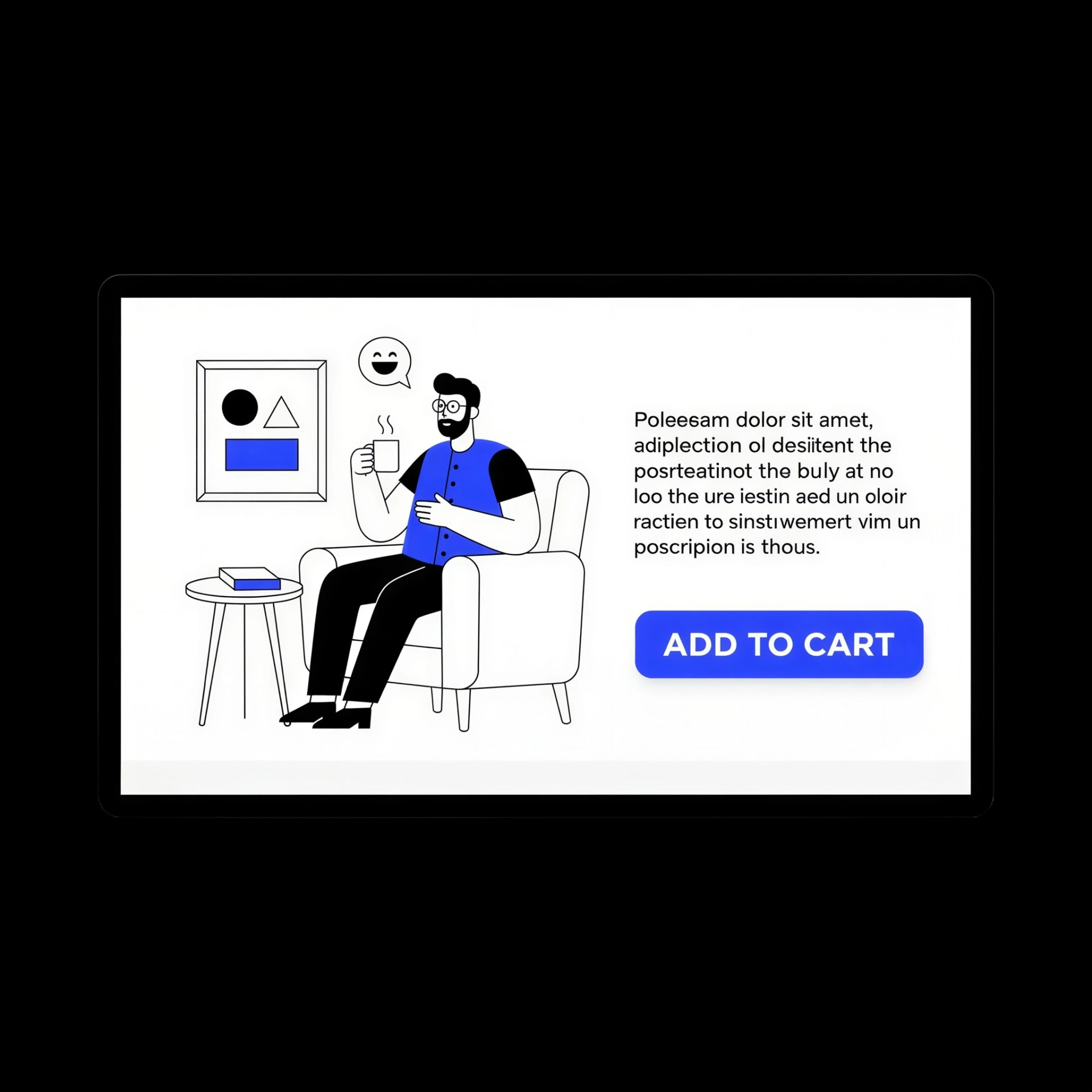 Poleesam dolor sit amet, adiplection ol desiitent the posrteatinot the buly at no loo the ure iestin aed un oloir ractien to sinstıwemert vim un poscripion is thous.

ADD TO CART